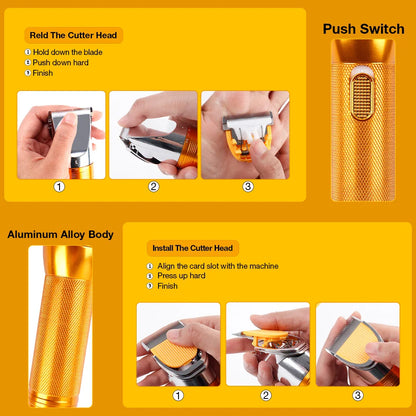 Reld The Cutter Head

① Hold down the blade
② Push down hard
③ Finish

①
②
③

Push Switch

Aluminum Alloy Body

Install The Cutter Head

① Align the card slot with the machine
② Press up hard
③ Finish

①
②
③